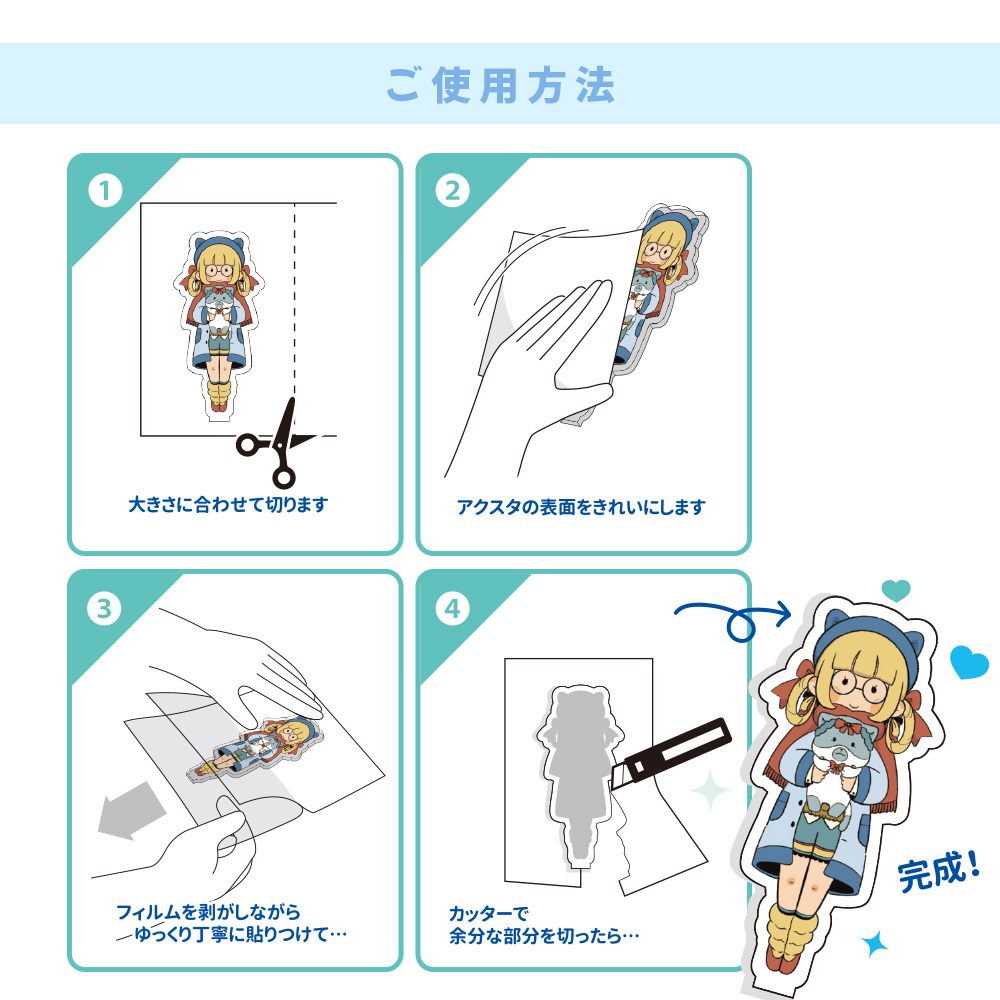 ご使用方法

1
大きさに合わせて切ります

2
アクスタの表面をきれいにします

3
フィルムを剥がしながら
ゆっくり丁寧に貼りつけて…

4
カッターで
余分な部分を切ったら…

完成!